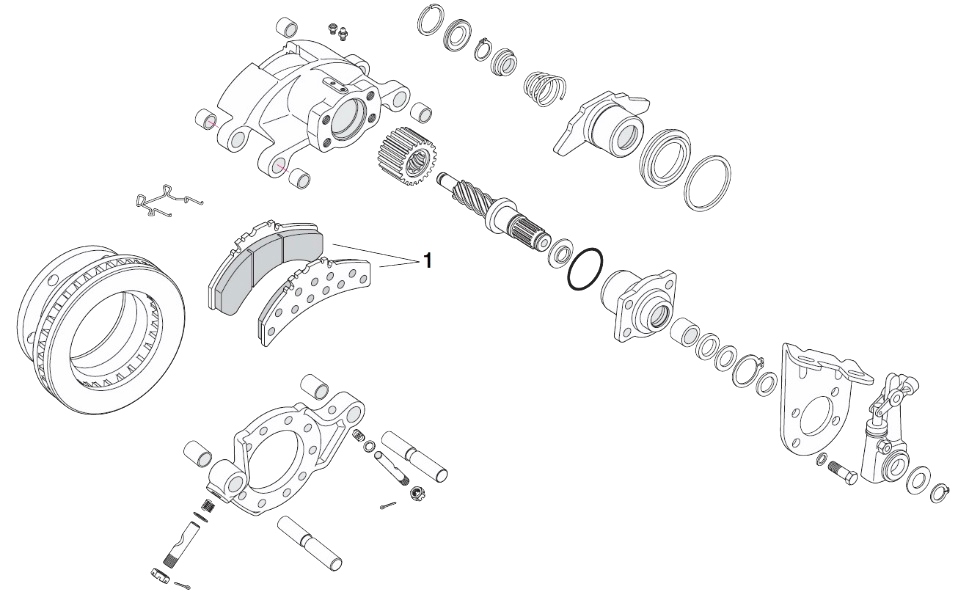 1